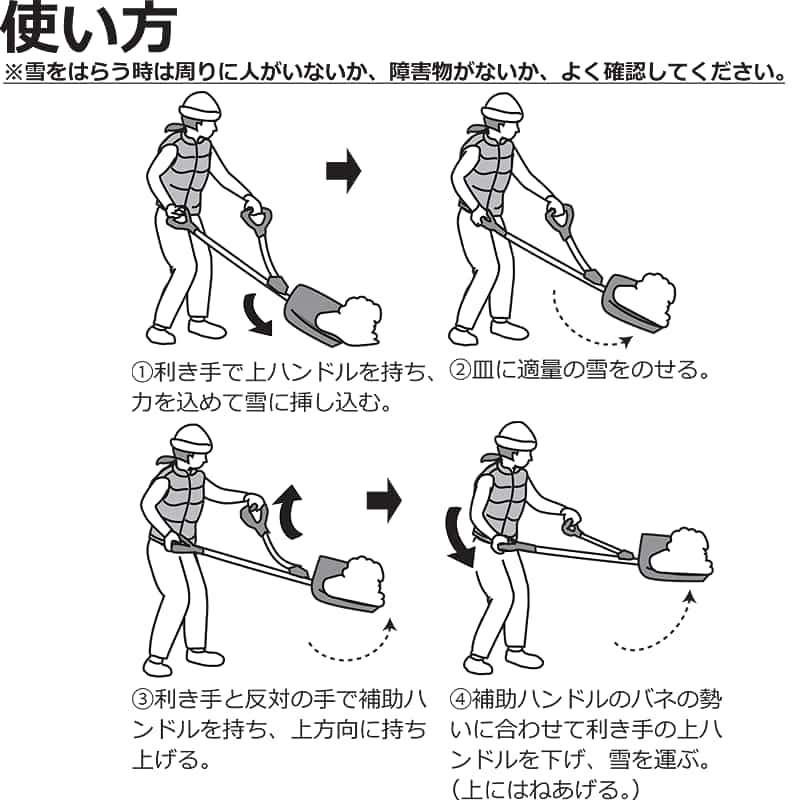 使い方

※雪をはらう時は周りに人がいないか、障害物がないか、よく確認してください。

①利き手で上ハンドルを持ち、力を込めて雪に挿し込む。

②皿に適量の雪をのせる。

③利き手と反対の手で補助ハンドルを持ち、上方向に持ち上げる。

④補助ハンドルのバネの勢いに合わせて利き手の上ハンドルを下げ、雪を運ぶ。（上にはねあげる。）