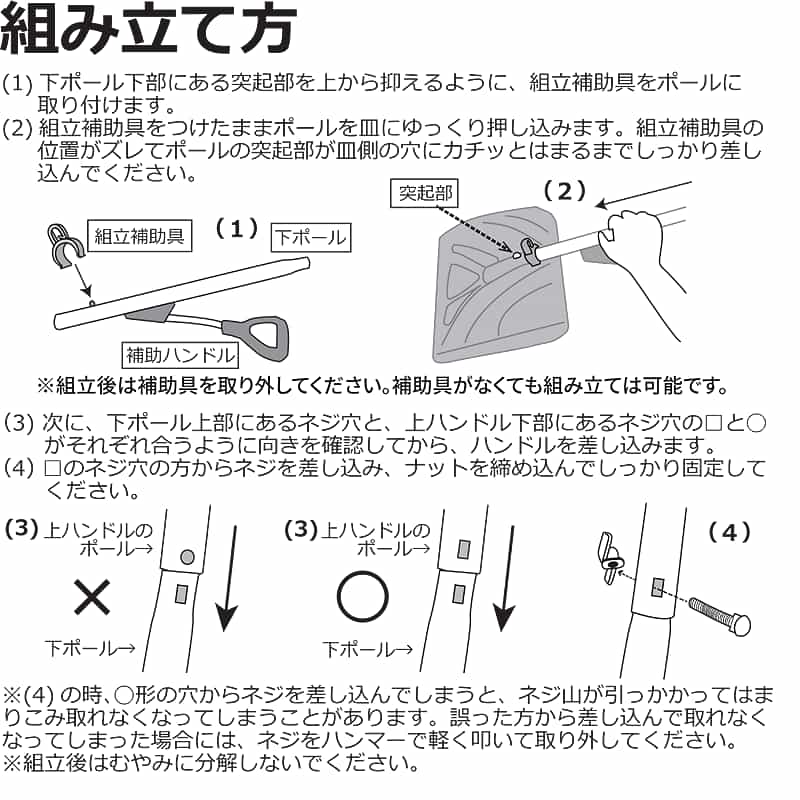 組み立て方

(1) 下ポール下部にある突起部を上から抑えるように、組立補助具をポールに取り付けます。
(2) 組立補助具をつけたままポールを皿にゆっくり押し込みます。組立補助具の位置がズレてポールの突起部が皿側の穴にカチッとはまるまでしっかり差し込んでください。

組立補助具
（1）
下ポール
補助ハンドル
突起部
（2）

※組立後は補助具を取り外してください。補助具がなくても組み立ては可能です。

(3) 次に、下ポール上部にあるネジ穴と、上ハンドル下部にあるネジ穴の□と○がそれぞれ合うように向きを確認してから、ハンドルを差し込みます。
(4) □のネジ穴の方からネジを差し込み、ナットを締め込んでしっかり固定してください。

(3) 上ハンドルのポール→
×
下ポール→
(3) 上ハンドルのポール→
○
下ポール→
（4）

※(4) の時、○形の穴からネジを差し込んでしまうと、ネジ山が引っかかってはまりこみ取れなくなってしまうことがあります。誤った方から差し込んで取れなくなってしまった場合には、ネジをハンマーで軽く叩いて取り外してください。
※組立後はむやみに分解しないでください。