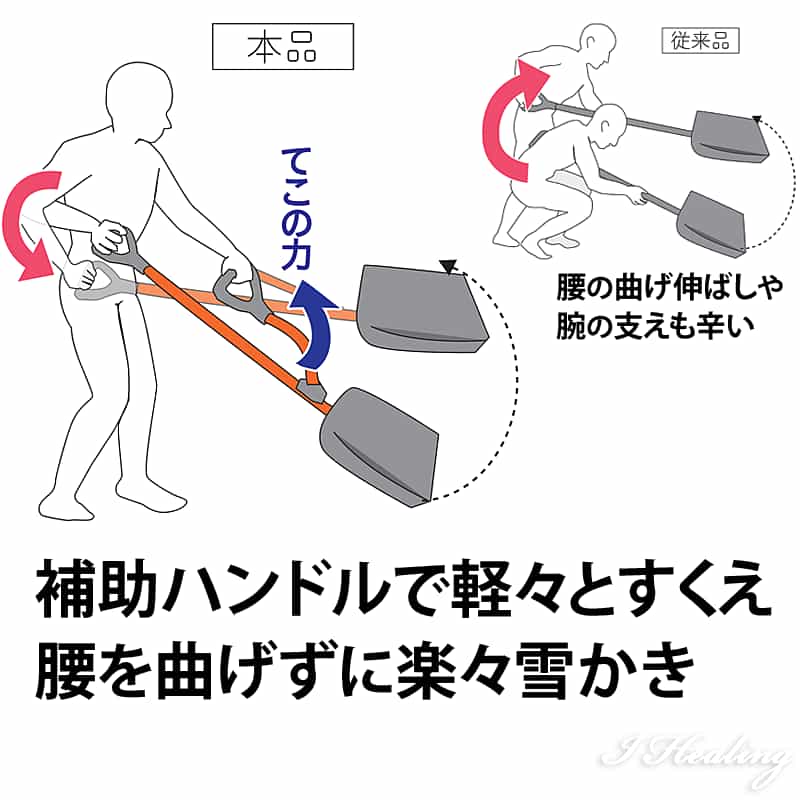 本品

従来品

てこの力

腰の曲げ伸ばしや
腕の支えも辛い

補助ハンドルで軽々とすくえ
腰を曲げずに楽々雪かき

I Healing