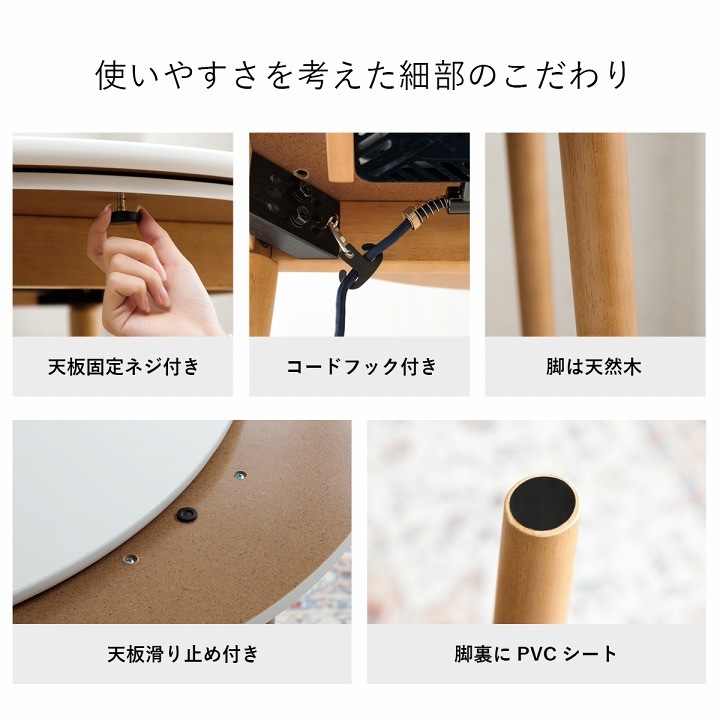 使いやすさを考えた細部のこだわり

天板固定ネジ付き

コードフック付き

脚は天然木

天板滑り止め付き

脚裏に PVC シート