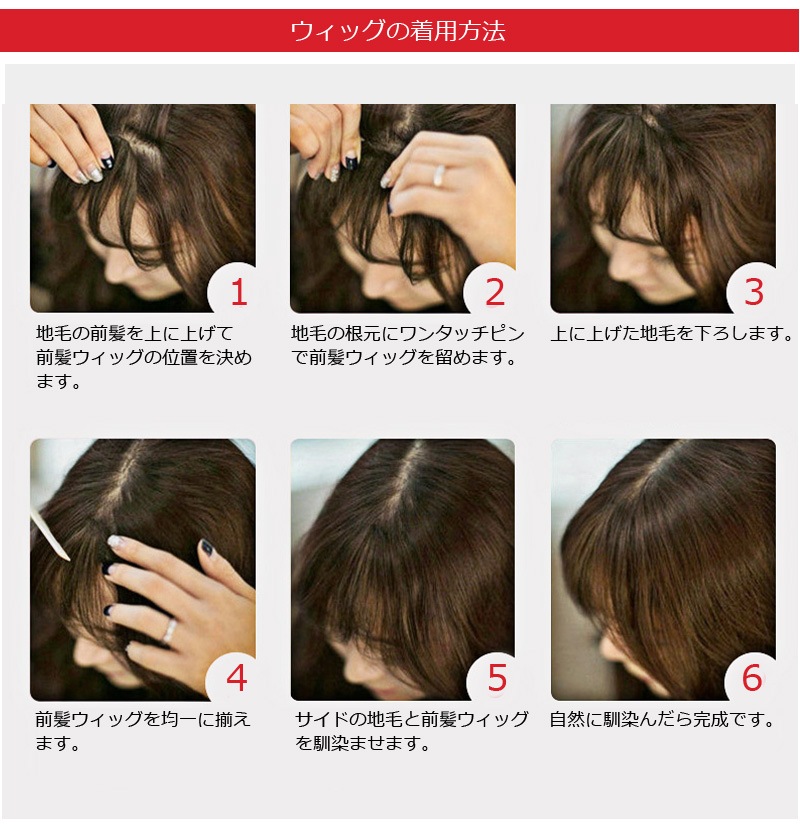 ウィッグの着用方法

1
地毛の前髪を上に上げて前髪ウィッグの位置を決めます。

2
地毛の根元にワンタッチピンで前髪ウィッグを留めます。

3
上に上げた地毛を下ろします。

4
前髪ウィッグを均一に揃えます。

5
サイドの地毛と前髪ウィッグを馴染ませます。

6
自然に馴染んだら完成です。