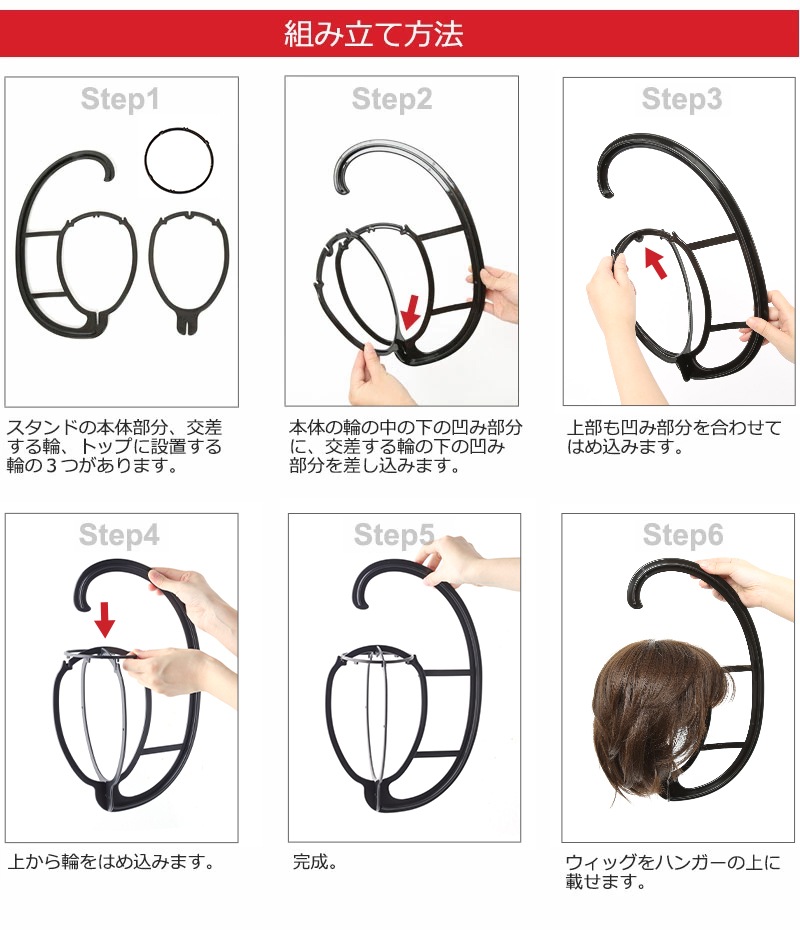 組み立て方法

Step1

スタンドの本体部分、交差する輪、トップに設置する輪の３つがあります。

Step2

本体の輪の中の下の凹み部分に、交差する輪の下の凹み部分を差し込みます。

Step3

上部も凹み部分を合わせてはめ込みます。

Step4

上から輪をはめ込みます。

Step5

完成。

Step6

ウィッグをハンガーの上に載せます。