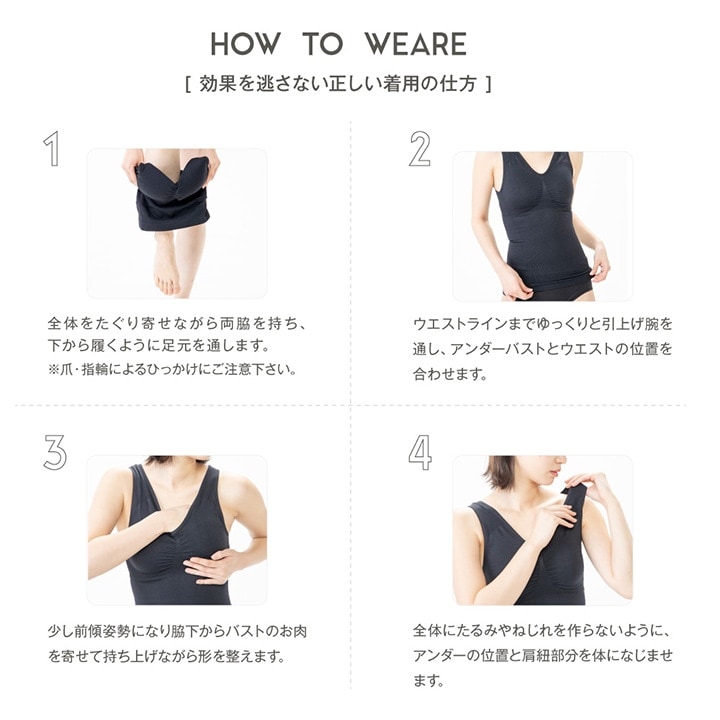 HOW TO WEARE

[ 効果を逃さない正しい着用の仕方 ]

1

全体をたぐり寄せながら両脇を持ち、下から履くように足元を通します。
※爪･指輪によるひっかけにご注意下さい。

2

ウエストラインまでゆっくりと引上げ腕を通し、アンダーバストとウエストの位置を合わせます。

3

少し前傾姿勢になり脇下からバストのお肉を寄せて持ち上げながら形を整えます。

4

全体にたるみやねじれを作らないように、アンダーの位置と肩紐部分を体になじませます。