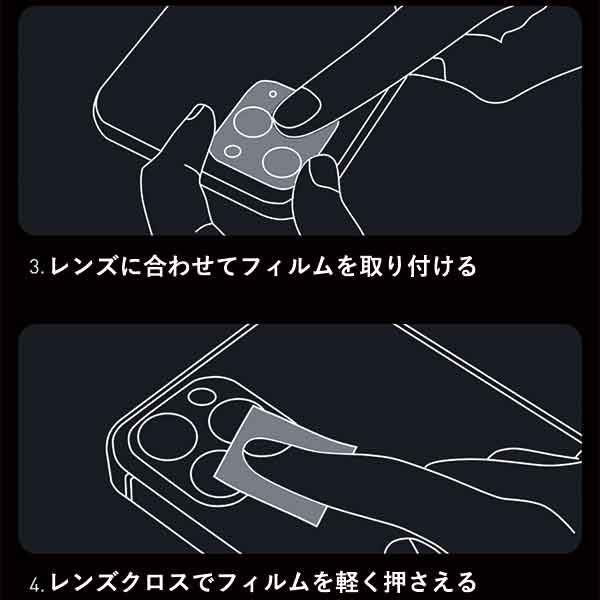 3. レンズに合わせてフィルムを取り付ける

4. レンズクロスでフィルムを軽く押さえる