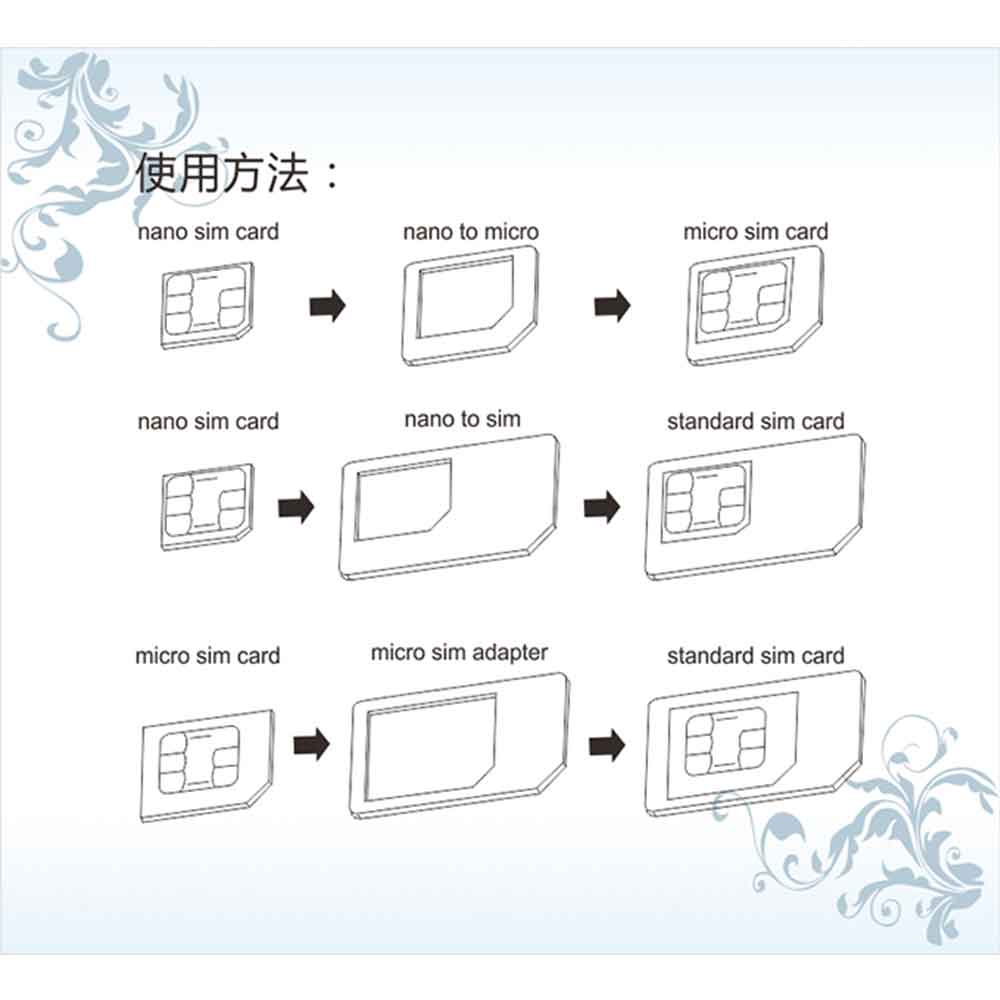 使用方法：

nano sim card

nano to micro

micro sim card

nano sim card

nano to sim

standard sim card

micro sim card

micro sim adapter

standard sim card