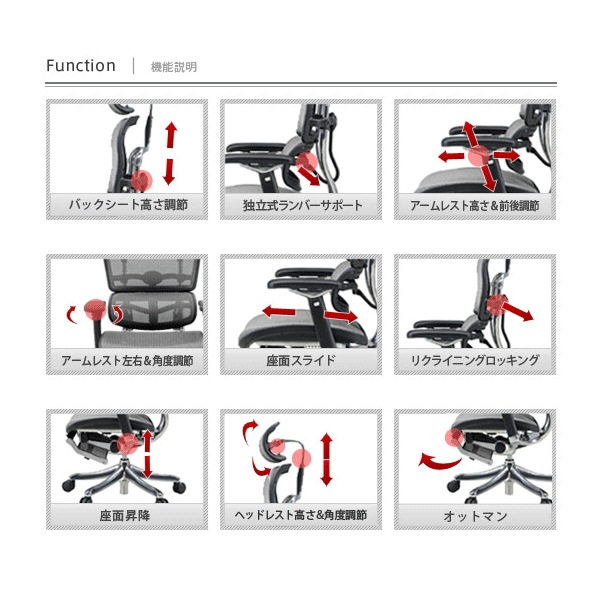 Function | 機能説明

バックシート高さ調節

独立式ランバーサポート

アームレスト高さ&前後調節

アームレスト左右&角度調節

座面スライド

リクライニングロッキング

座面昇降

ヘッドレスト高さ&角度調節

オットマン