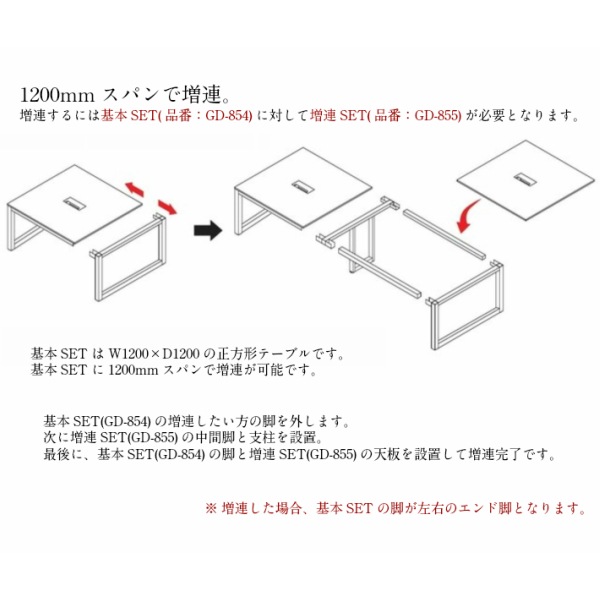 1200mm スパンで増連。
増連するには基本 SET( 品番：GD-854) に対して増連 SET( 品番：GD-855) が必要となります。

基本 SET は W1200×D1200 の正方形テーブルです。
基本 SET に 1200mm スパンで増連が可能です。

基本 SET(GD-854) の増連したい方の脚を外します。
次に増連 SET(GD-855) の中間脚と支柱を設置。
最後に、基本 SET(GD-854) の脚と増連 SET(GD-855) の天板を設置して増連完了です。

※ 増連した場合、基本 SET の脚が左右のエンド脚となります。