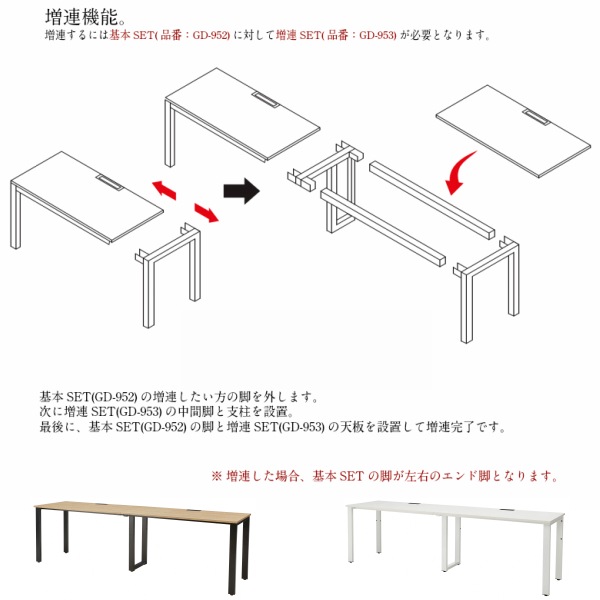 増連機能。

増連するには基本 SET( 品番：GD-952) に対して増連 SET( 品番：GD-953) が必要となります。

基本 SET(GD-952) の増連したい方の脚を外します。
次に増連 SET(GD-953) の中間脚と支柱を設置。
最後に、基本 SET(GD-952) の脚と増連 SET(GD-953) の天板を設置して増連完了です。

※ 増連した場合、基本 SET の脚が左右のエンド脚となります。