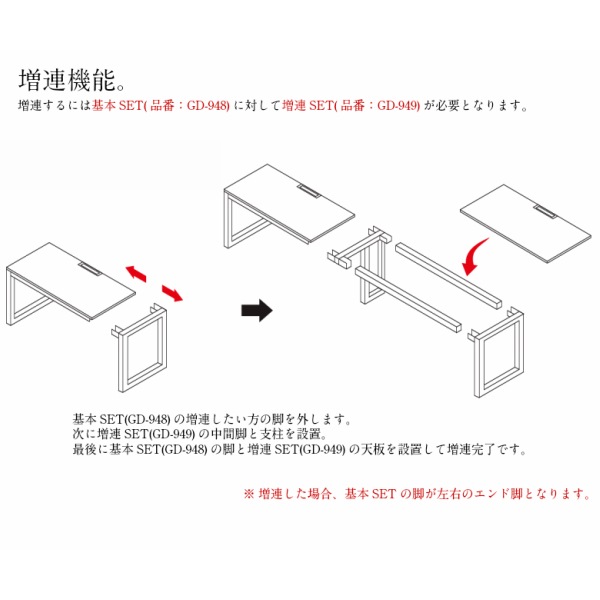 増連機能。
増連するには基本 SET( 品番：GD-948) に対して増連 SET( 品番：GD-949) が必要となります。

基本 SET(GD-948) の増連したい方の脚を外します。
次に増連 SET(GD-949) の中間脚と支柱を設置。
最後に基本 SET(GD-948) の脚と増連 SET(GD-949) の天板を設置して増連完了です。

※ 増連した場合、基本 SET の脚が左右のエンド脚となります。