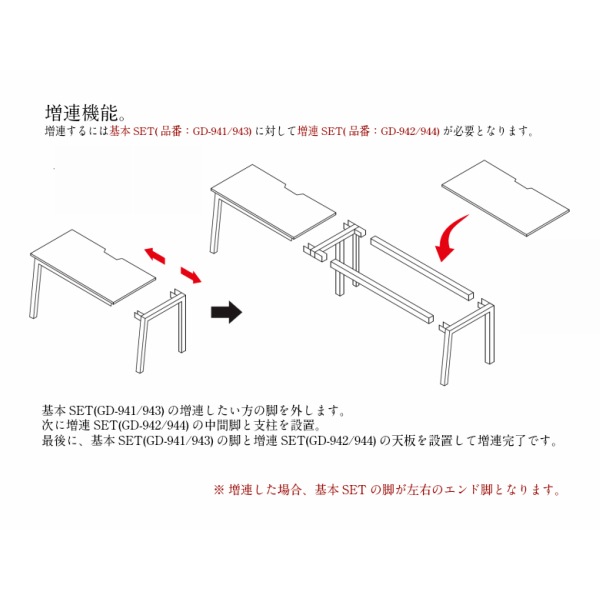 増連機能。
増連するには基本 SET( 品番：GD-941/943) に対して増連 SET( 品番：GD-942/944) が必要となります。

基本 SET(GD-941/943) の増連したい方の脚を外します。
次に増連 SET(GD-942/944) の中間脚と支柱を設置。
最後に、基本 SET(GD-941/943) の脚と増連 SET(GD-942/944) の天板を設置して増連完了です。

※ 増連した場合、基本 SET の脚が左右のエンド脚となります。