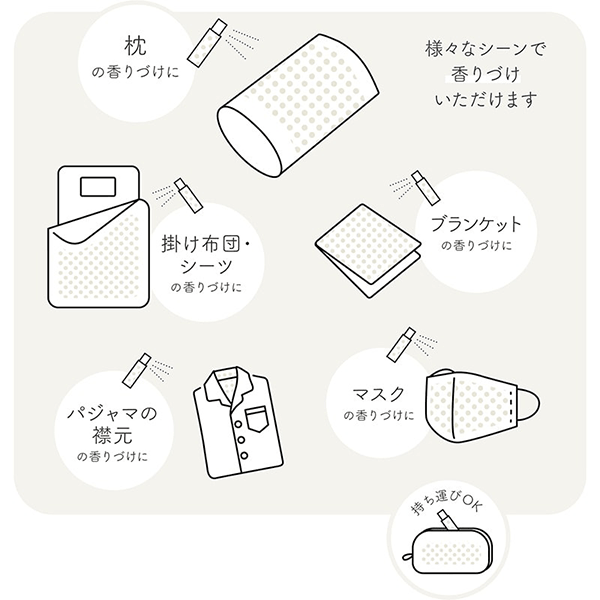 枕
の香りづけに

様々なシーンで
香りづけ
いただけます

掛け布団・
シーツ
の香りづけに

ブランケット
の香りづけに

パジャマの
襟元
の香りづけに

マスク
の香りづけに

持ち運びOK