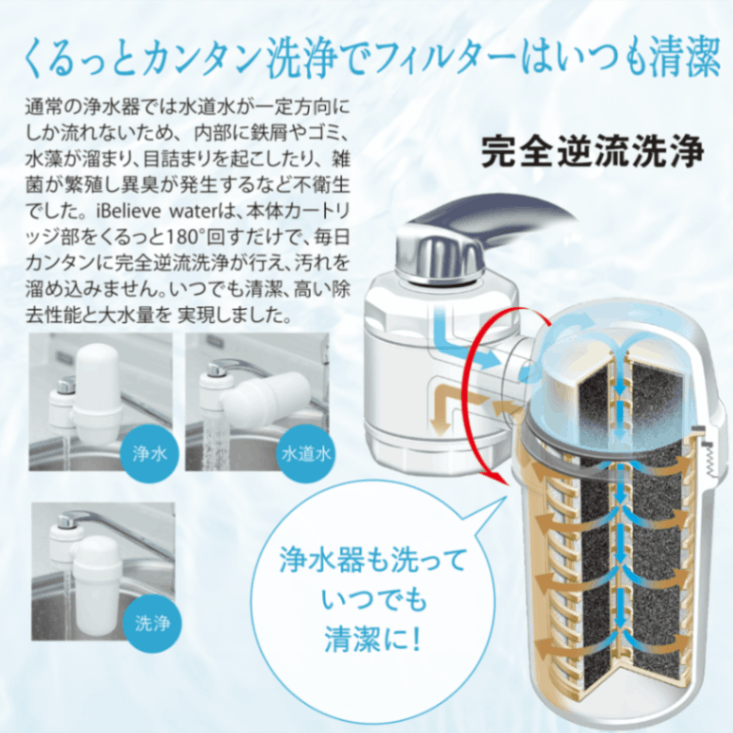 くるっとカンタン洗浄でフィルターはいつも清潔

通常の浄水器では水道水が一定方向にしか流れないため、内部に鉄屑やゴミ、水藻が溜まり、目詰まりを起こしたり、雑菌が繁殖し異臭が発生するなど不衛生でした。iBelieve waterは、本体カートリッジ部をくるっと180°回すだけで、毎日カンタンに完全逆流洗浄が行え、汚れを溜め込みません。いつでも清潔、高い除去性能と大水量を 実現しました。

完全逆流洗浄

浄水

水道水

洗浄

浄水器も洗って
いつでも
清潔に!