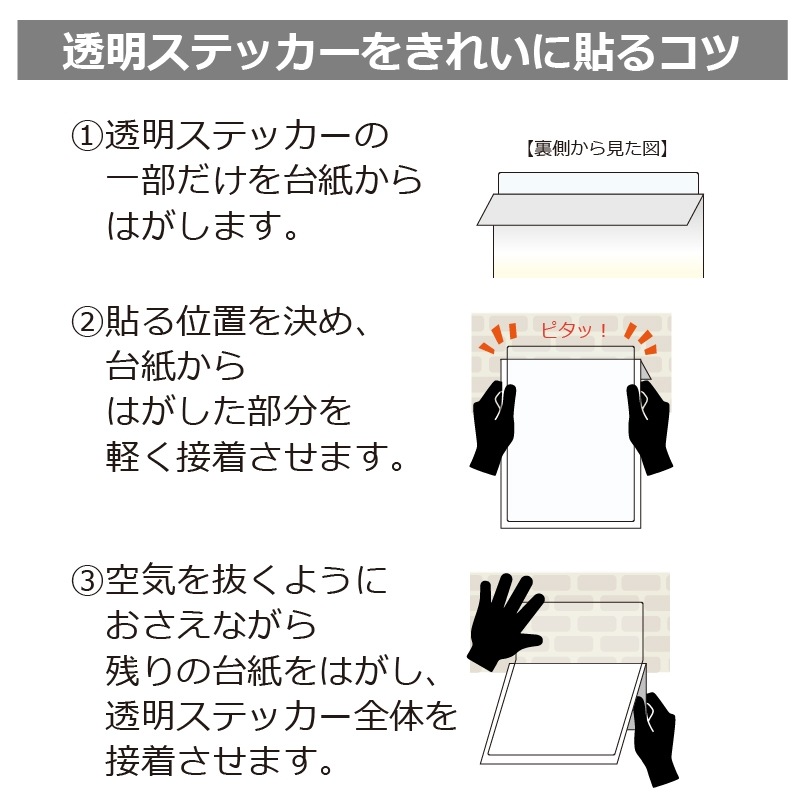 透明ステッカーをきれいに貼るコツ

①透明ステッカーの一部だけを台紙からはがします。

【裏側から見た図】

②貼る位置を決め、台紙からはがした部分を軽く接着させます。

ピタッ！

③空気を抜くようにおさえながら残りの台紙をはがし、透明ステッカー全体を接着させます。