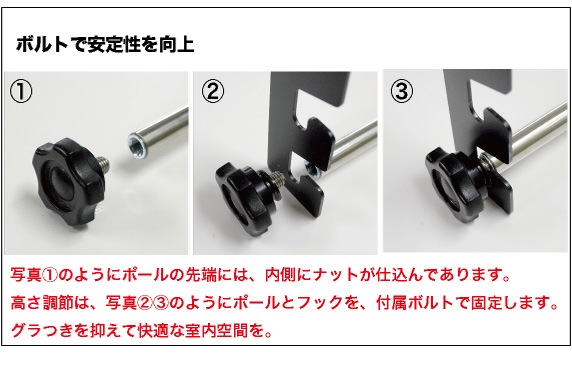 ボルトで安定性を向上

①

②

③

写真①のようにポールの先端には、内側にナットが仕込んであります。
高さ調節は、写真②③のようにポールとフックを、付属ボルトで固定します。
グラつきを抑えて快適な室内空間を。