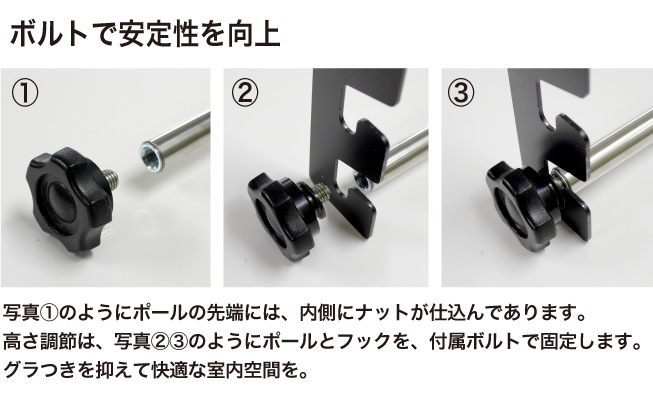 ボルトで安定性を向上

①

②

③

写真①のようにポールの先端には、内側にナットが仕込んであります。
高さ調節は、写真②③のようにポールとフックを、付属ボルトで固定します。
グラつきを抑えて快適な室内空間を。