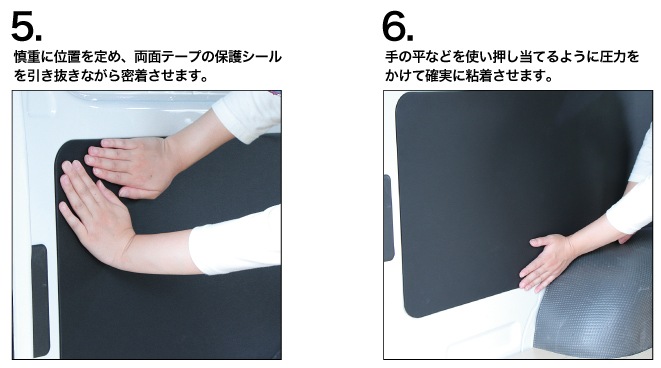 5.
慎重に位置を定め、両面テープの保護シールを引き抜きながら密着させます。

6.
手の平などを使い押し当てるように圧力をかけて確実に粘着させます。