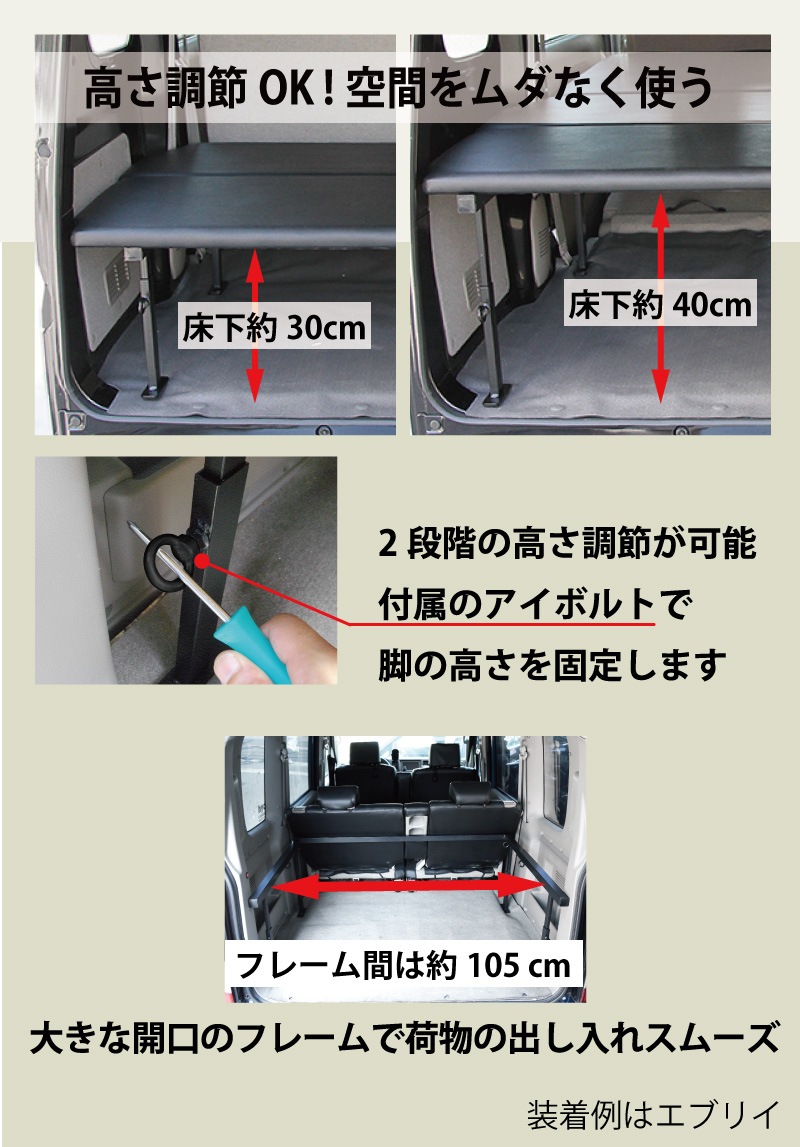 高さ調節 OK！空間をムダなく使う

床下約 30cm

床下約 40cm

2 段階の高さ調節が可能
付属のアイボルトで
脚の高さを固定します

フレーム間は約 105 cm

大きな開口のフレームで荷物の出し入れスムーズ

装着例はエブリイ