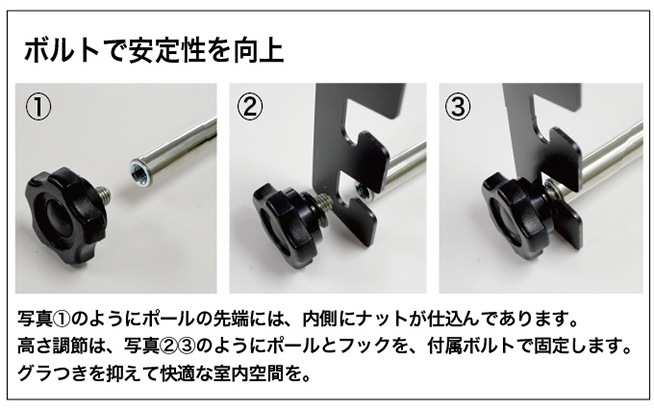 ボルトで安定性を向上

①

②

③

写真①のようにポールの先端には、内側にナットが仕込んであります。
高さ調節は、写真②③のようにポールとフックを、付属ボルトで固定します。
グラつきを抑えて快適な室内空間を。