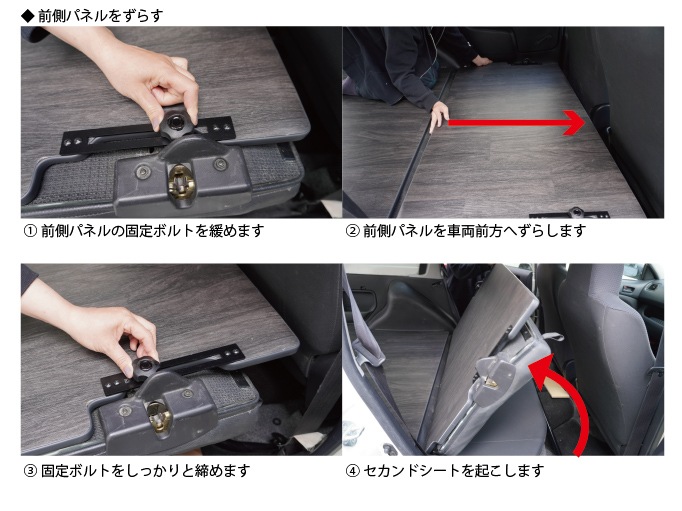 ◆ 前側パネルをずらす

① 前側パネルの固定ボルトを緩めます

② 前側パネルを車両前方へずらします

③ 固定ボルトをしっかりと締めます

④ セカンドシートを起こします