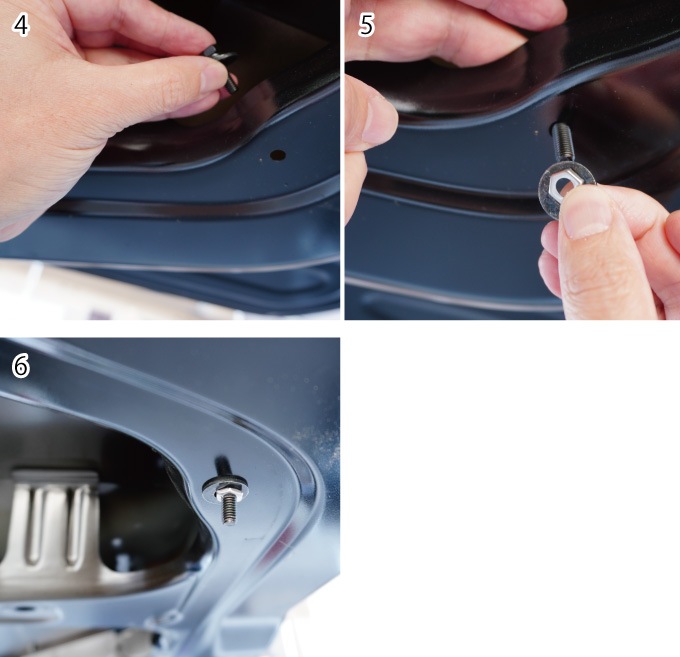 4

5

6