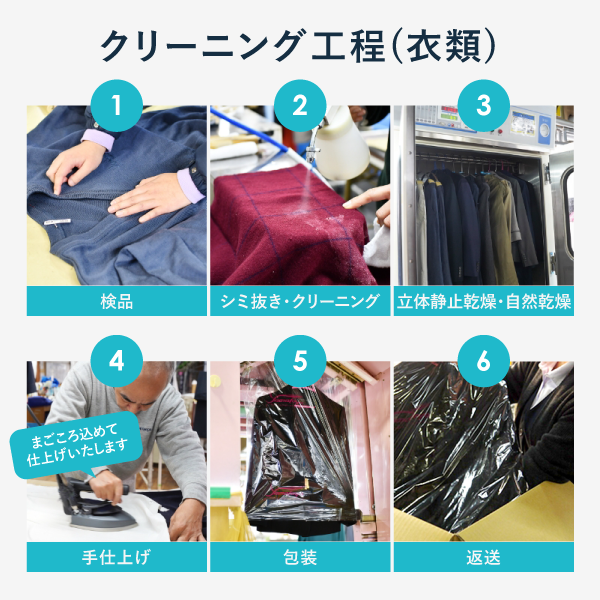 クリーニング工程(衣類)

1
検品

2
シミ抜き・クリーニング

3
立体静止乾燥・自然乾燥

4
まごころ込めて仕上げいたします
手仕上げ

5
包装

6
返送