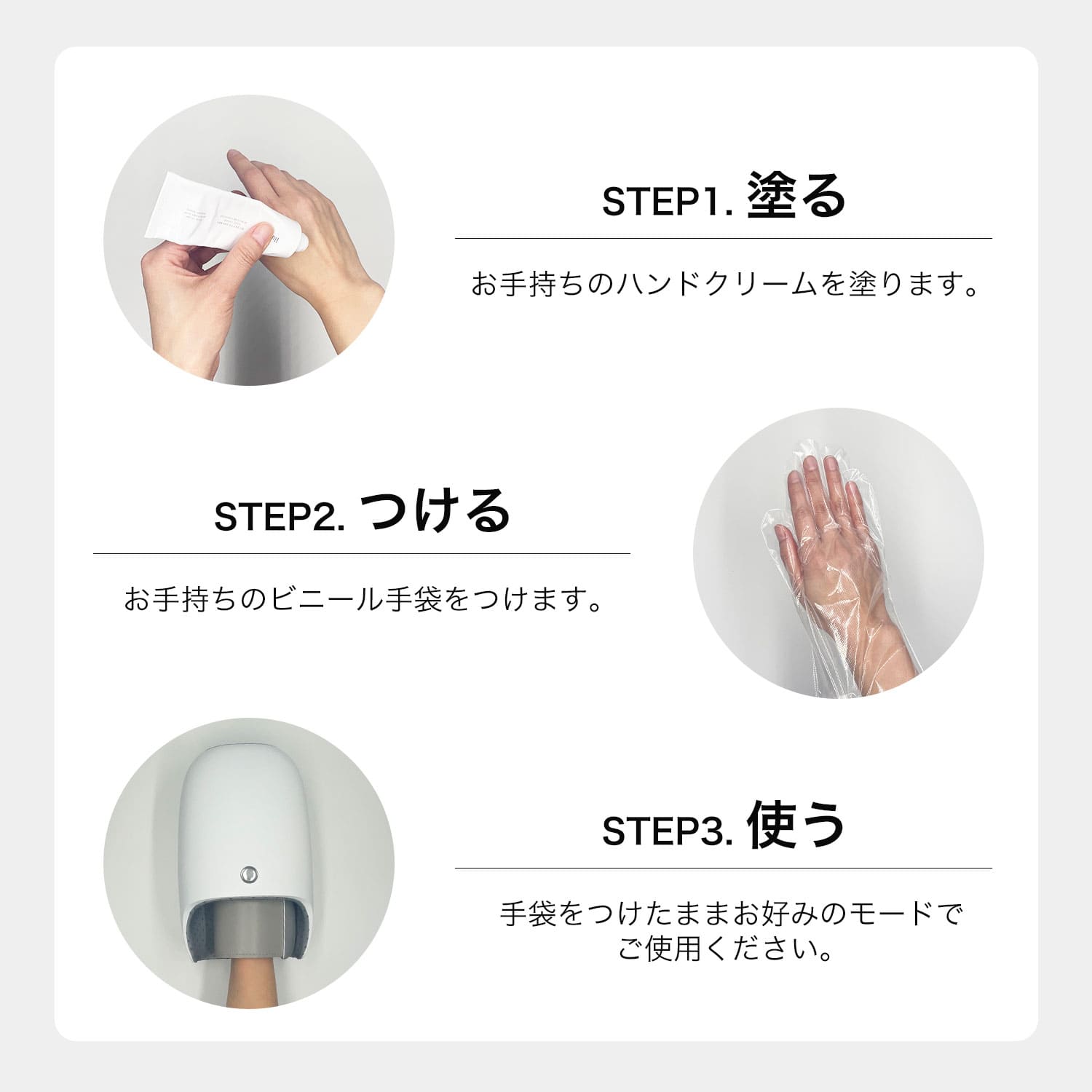 STEP1. 塗る

お手持ちのハンドクリームを塗ります。

STEP2. つける

お手持ちのビニール手袋をつけます。

STEP3. 使う

手袋をつけたままお好みのモードでご使用ください。