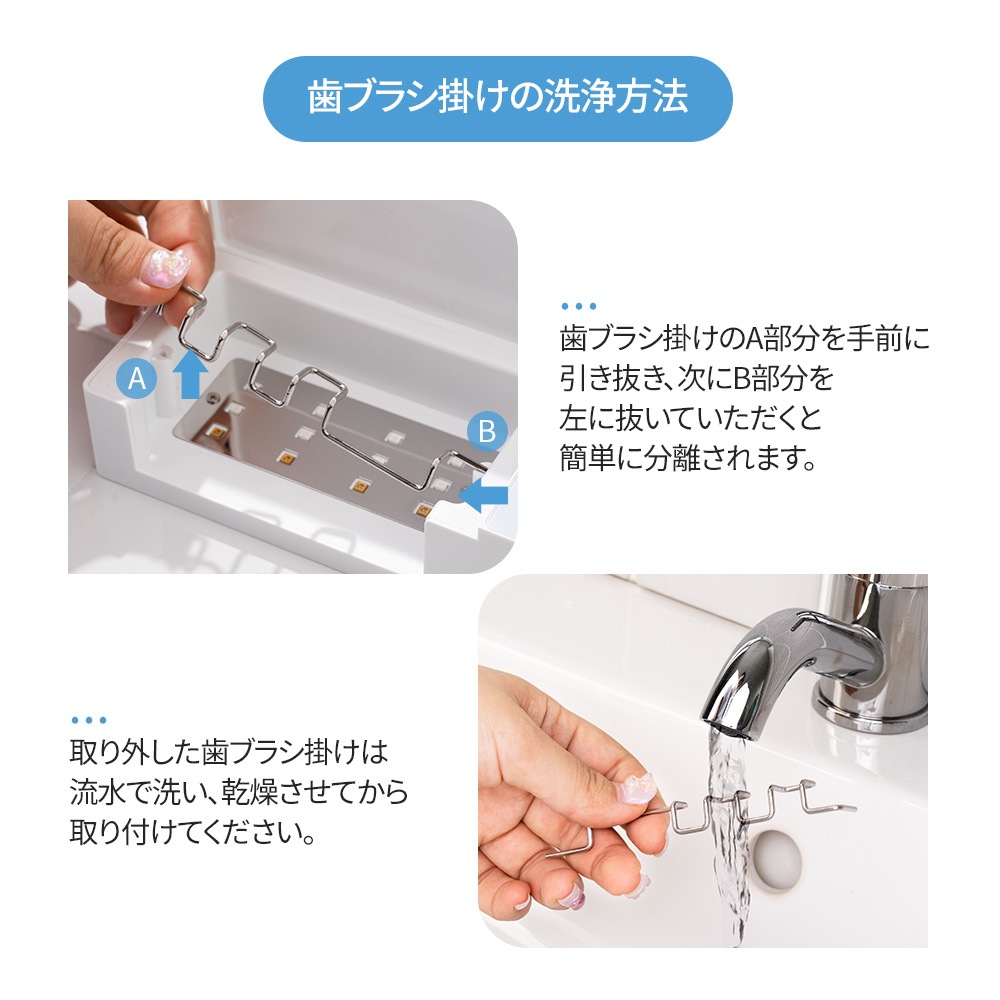 歯ブラシ掛けの洗浄方法

A

B

歯ブラシ掛けのA部分を手前に引き抜き、次にB部分を左に抜いていただくと簡単に分離されます。

取り外した歯ブラシ掛けは流水で洗い、乾燥させてから取り付けてください。