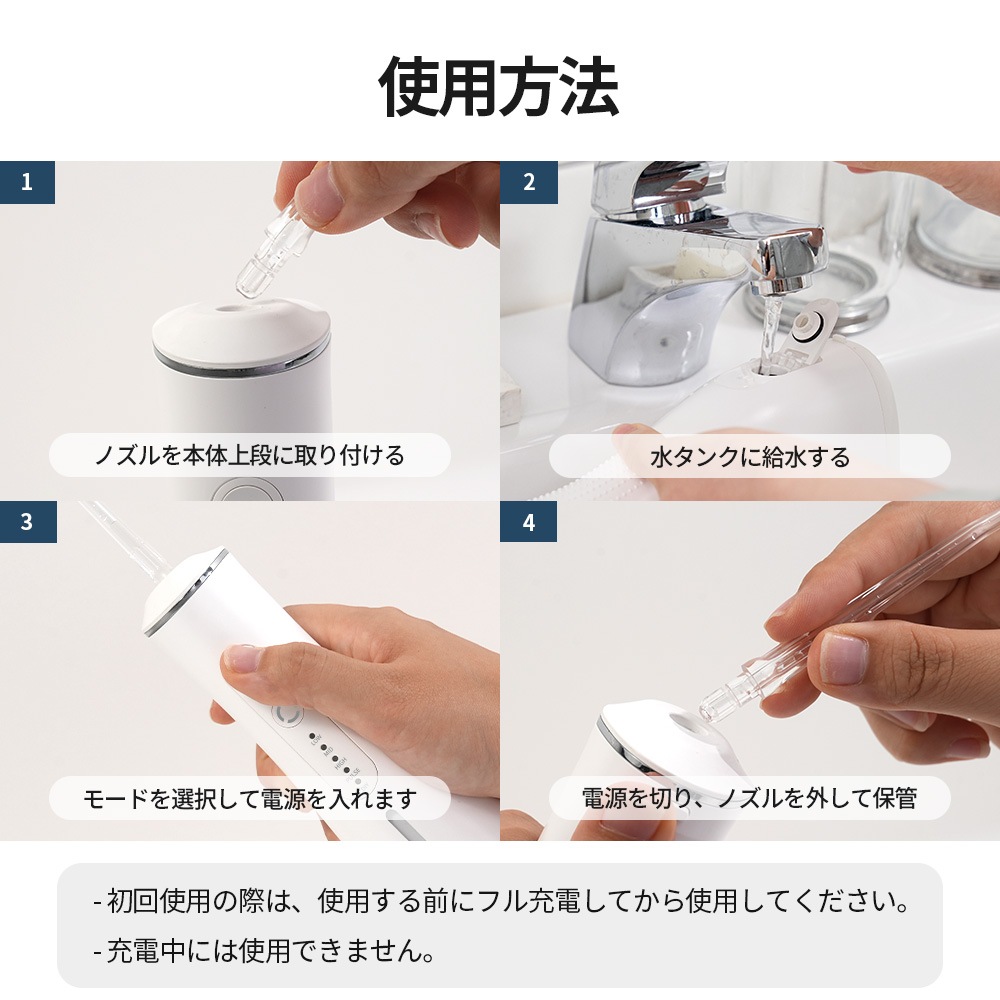 使用方法

1

ノズルを本体上段に取り付ける

2

水タンクに給水する

3

モードを選択して電源を入れます

4

電源を切り、ノズルを外して保管

- 初回使用の際は、使用する前にフル充電してから使用してください。

- 充電中には使用できません。