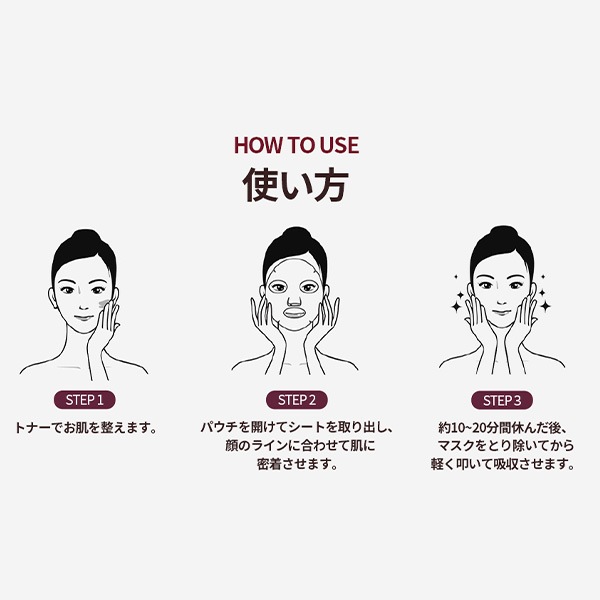 HOW TO USE
使い方

STEP 1
トナーでお肌を整えます。

STEP 2
パウチを開けてシートを取り出し、顔のラインに合わせて肌に密着させます。

STEP 3
約10~20分間休んだ後、マスクをとり除いてから軽く叩いて吸収させます。