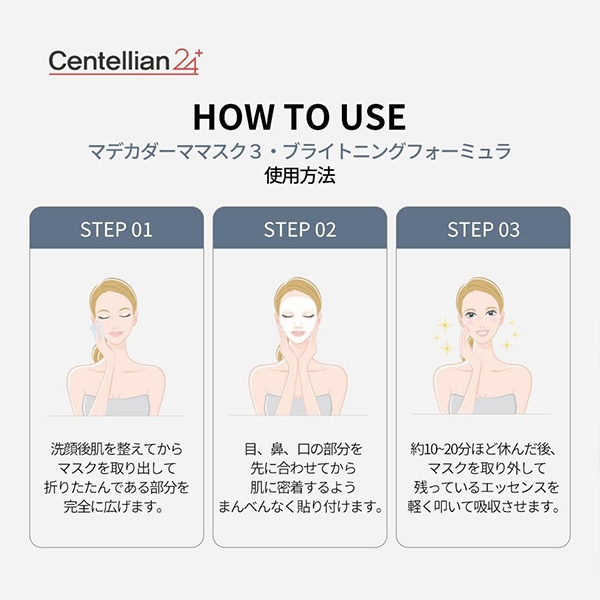 Centellian24+

HOW TO USE

マデカダーママスク３・ブライトニングフォーミュラ
使用方法

STEP 01

洗顔後肌を整えてから
マスクを取り出して
折りたたんである部分を
完全に広げます。

STEP 02

目、鼻、口の部分を
先に合わせてから
肌に密着するよう
まんべんなく貼り付けます。

STEP 03

約10~20分ほど休んだ後、
マスクを取り外して
残っているエッセンスを
軽く叩いて吸収させます。