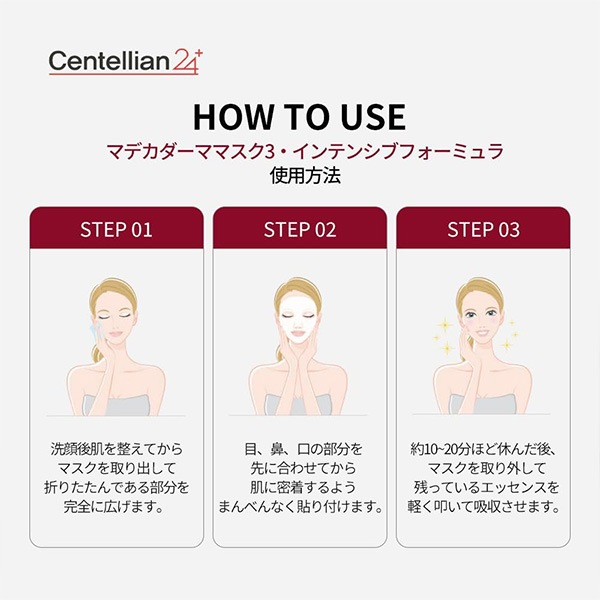 Centellian24+

HOW TO USE

マデカダーママスク3・インテンシブフォーミュラ
使用方法

STEP 01

洗顔後肌を整えてから
マスクを取り出して
折りたたんである部分を
完全に広げます。

STEP 02

目、鼻、口の部分を
先に合わせてから
肌に密着するよう
まんべんなく貼り付けます。

STEP 03

約10~20分ほど休んだ後、
マスクを取り外して
残っているエッセンスを
軽く叩いて吸収させます。