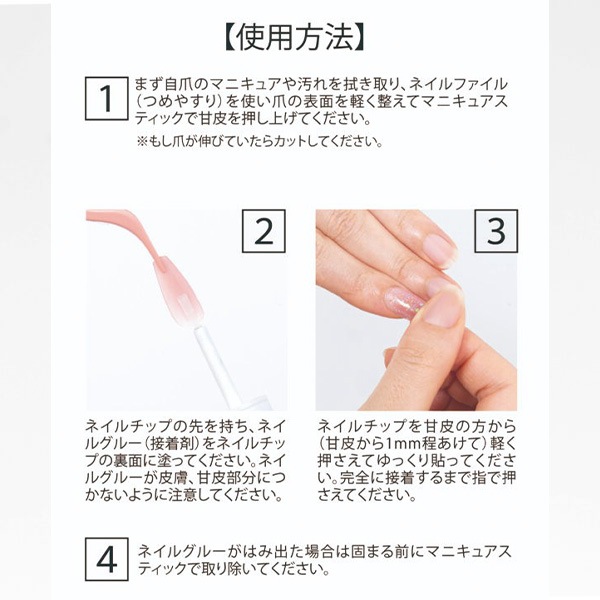 【使用方法】

1 まず自爪のマニキュアや汚れを拭き取り、ネイルファイル（つめやすり）を使い爪の表面を軽く整えてマニキュアスティックで甘皮を押し上げてください。
※もし爪が伸びていたらカットしてください。

2

ネイルチップの先を持ち、ネイルグルー（接着剤）をネイルチップの裏面に塗ってください。ネイルグルーが皮膚、甘皮部分につかないように注意してください。

3

ネイルチップを甘皮の方から（甘皮から1mm程あけて）軽く押さえてゆっくり貼ってください。完全に接着するまで指で押さえてください。

4 ネイルグルーがはみ出た場合は固まる前にマニキュアスティックで取り除いてください。