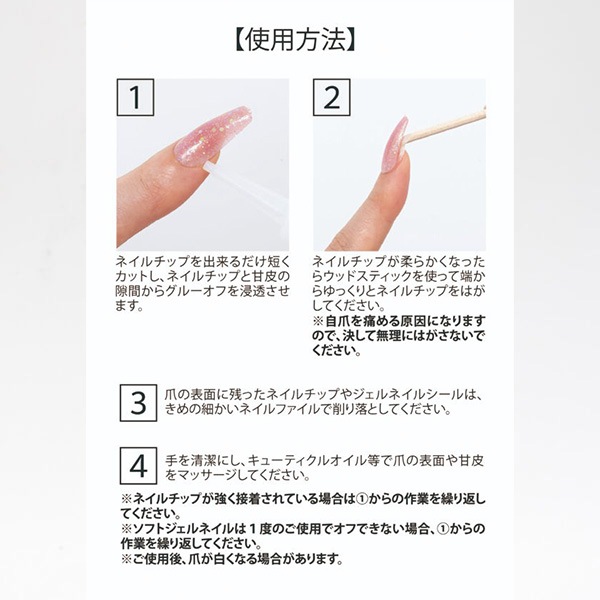 【使用方法】

1

ネイルチップを出来るだけ短くカットし、ネイルチップと甘皮の隙間からグルーオフを浸透させます。

2

ネイルチップが柔らかくなったらウッドスティックを使って端からゆっくりとネイルチップをはがしてください。
※自爪を痛める原因になりますので、決して無理にはがさないでください。

3

爪の表面に残ったネイルチップやジェルネイルシールは、きめの細かいネイルファイルで削り落としてください。

4

手を清潔にし、キューティクルオイル等で爪の表面や甘皮をマッサージしてください。

※ネイルチップが強く接着されている場合は①からの作業を繰り返してください。
※ソフトジェルネイルは１度のご使用でオフできない場合、①からの作業を繰り返してください。
※ご使用後、爪が白くなる場合があります。