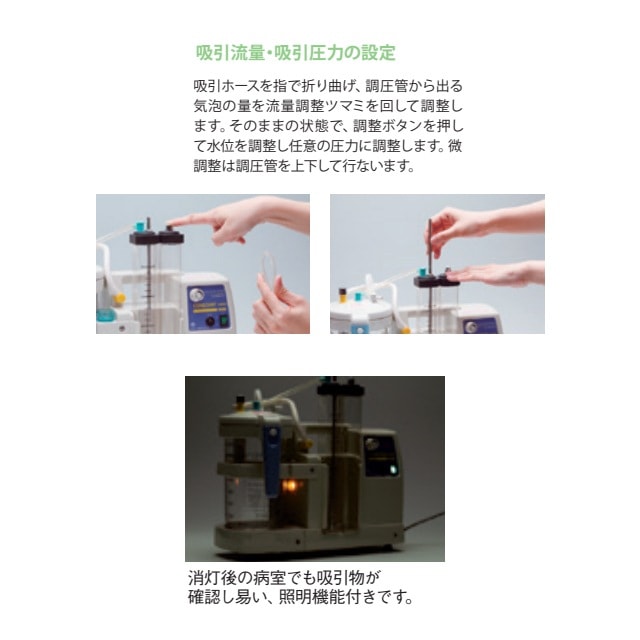 吸引流量・吸引圧力の設定

吸引ホースを指で折り曲げ、調圧管から出る気泡の量を流量調整ツマミを回して調整します。そのままの状態で、調整ボタンを押して水位を調整し任意の圧力に調整します。微調整は調圧管を上下して行ないます。

消灯後の病室でも吸引物が確認し易い、照明機能付きです。