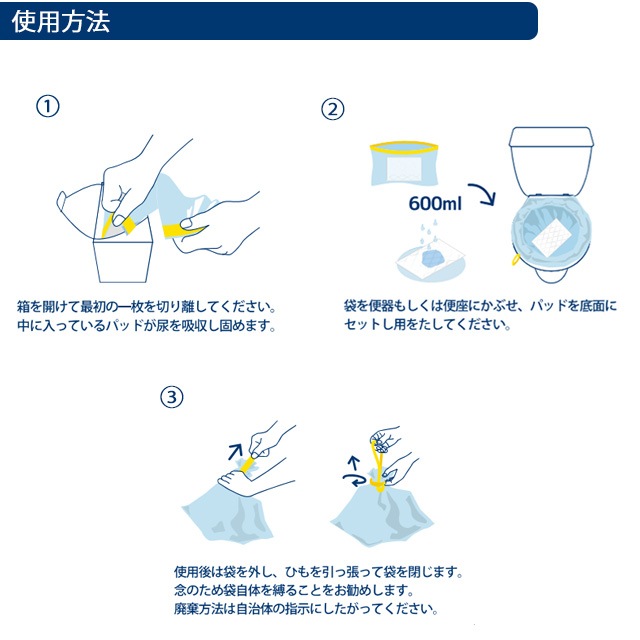 使用方法

①

箱を開けて最初の一枚を切り離してください。
中に入っているパッドが尿を吸収し固めます。

②

600ml

袋を便器もしくは便座にかぶせ、パッドを底面にセットし用をたしてください。

③

使用後は袋を外し、ひもを引っ張って袋を閉じます。
念のため袋自体を縛ることをお勧めします。
廃棄方法は自治体の指示にしたがってください。