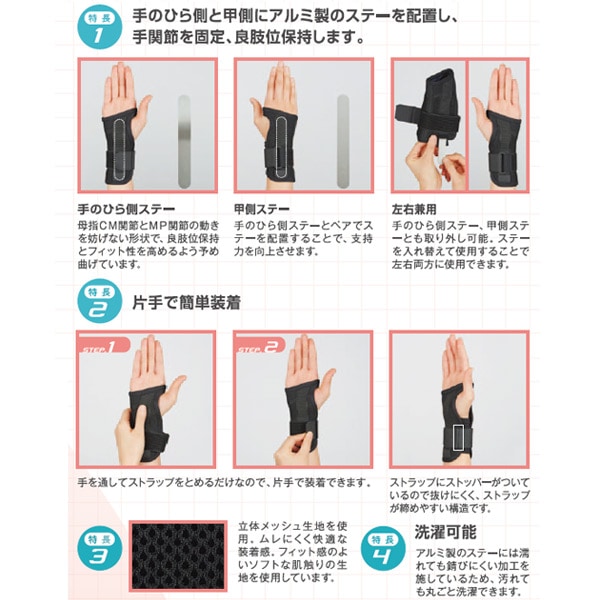 特長 1

手のひら側と甲側にアルミ製のステーを配置し、手関節を固定、良肢位保持します。

手のひら側ステー

母指CM関節とMP関節の動きを妨げない形状で、良肢位保持とフィット性を高めるよう予め曲げています。

甲側ステー

手のひら側ステーとペアでステーを配置することで、支持力を向上させます。

左右兼用

手のひら側ステー、甲側ステーとも取り外し可能。ステーを入れ替えて使用することで左右両方に使用できます。

特長 2

片手で簡単装着

STEP 1

STEP 2

手を通してストラップをとめるだけなので、片手で装着できます。

ストラップにストッパーがついているので抜けにくく、ストラップが締めやすい構造です。

特長 3

立体メッシュ生地を使用。ムレにくく快適な装着感。フィット感のよいソフトな肌触りの生地を使用しています。

特長 4

洗濯可能

アルミ製のステーには濡れても錆びにくい加工を施しているため、汚れても丸ごと洗濯できます。