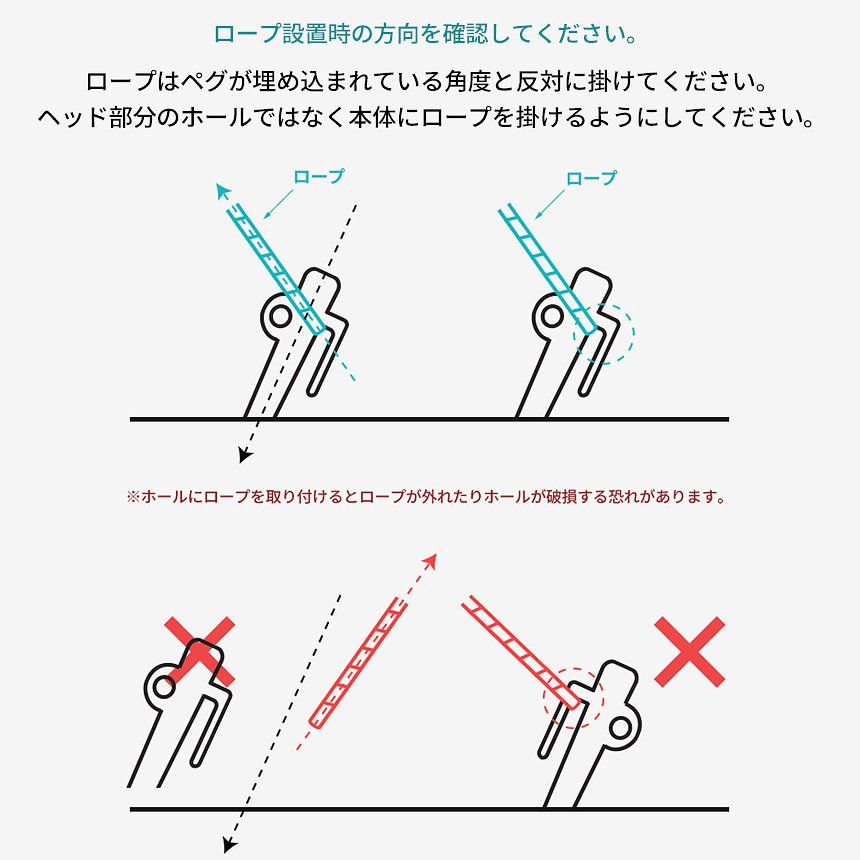 ロープ設置時の方向を確認してください。

ロープはペグが埋め込まれている角度と反対に掛けてください。
ヘッド部分のホールではなく本体にロープを掛けるようにしてください。

ロープ

ロープ

※ホールにロープを取り付けるとロープが外れたりホールが破損する恐れがあります。