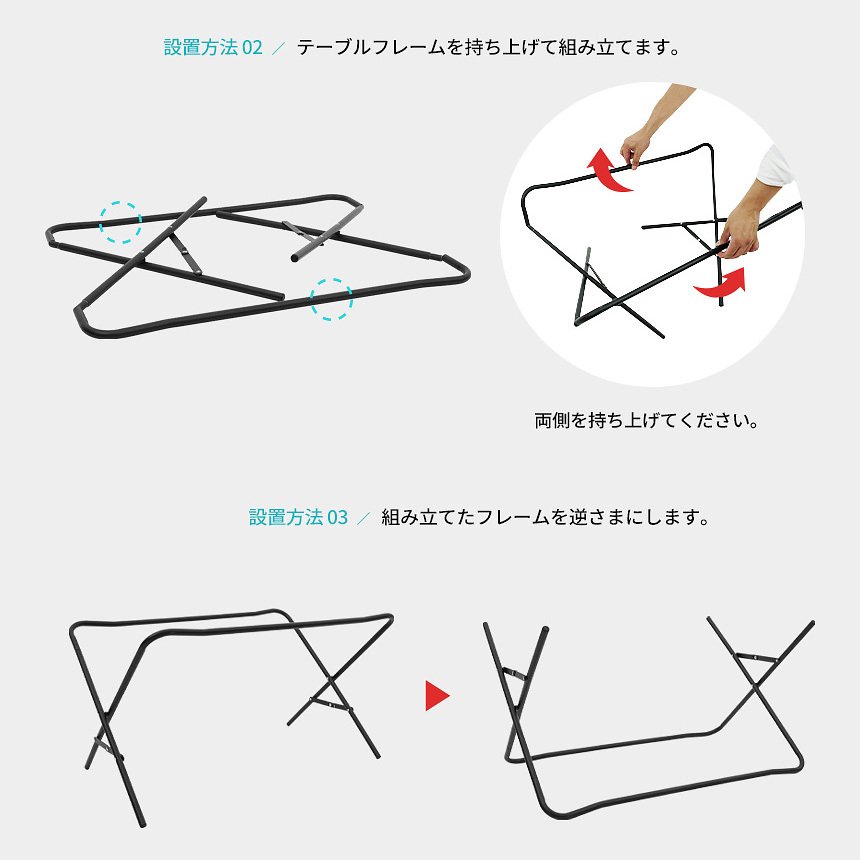 設置方法 02 ／ テーブルフレームを持ち上げて組み立てます。

両側を持ち上げてください。

設置方法 03 ／ 組み立てたフレームを逆さまにします。