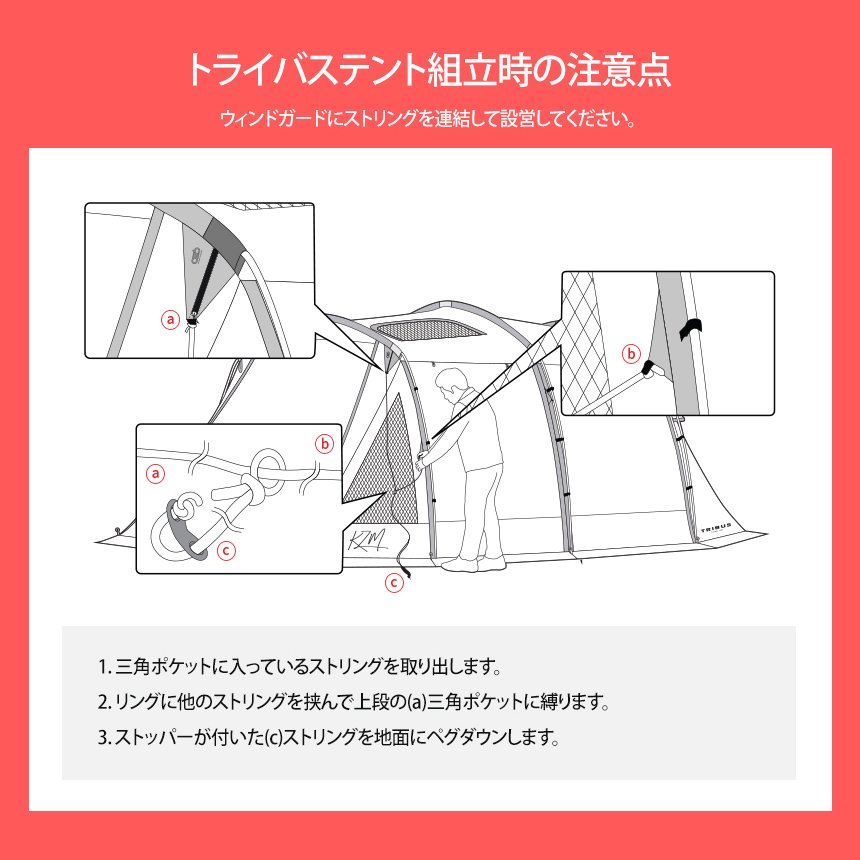 トライバステント組立時の注意点

ウィンドガードにストリングを連結して設営してください。

a

b

a

b

c

c

KZM

TRIBUS

1. 三角ポケットに入っているストリングを取り出します。

2. リングに他のストリングを挟んで上段の(a)三角ポケットに縛ります。

3. ストッパーが付いた(c)ストリングを地面にペグダウンします。