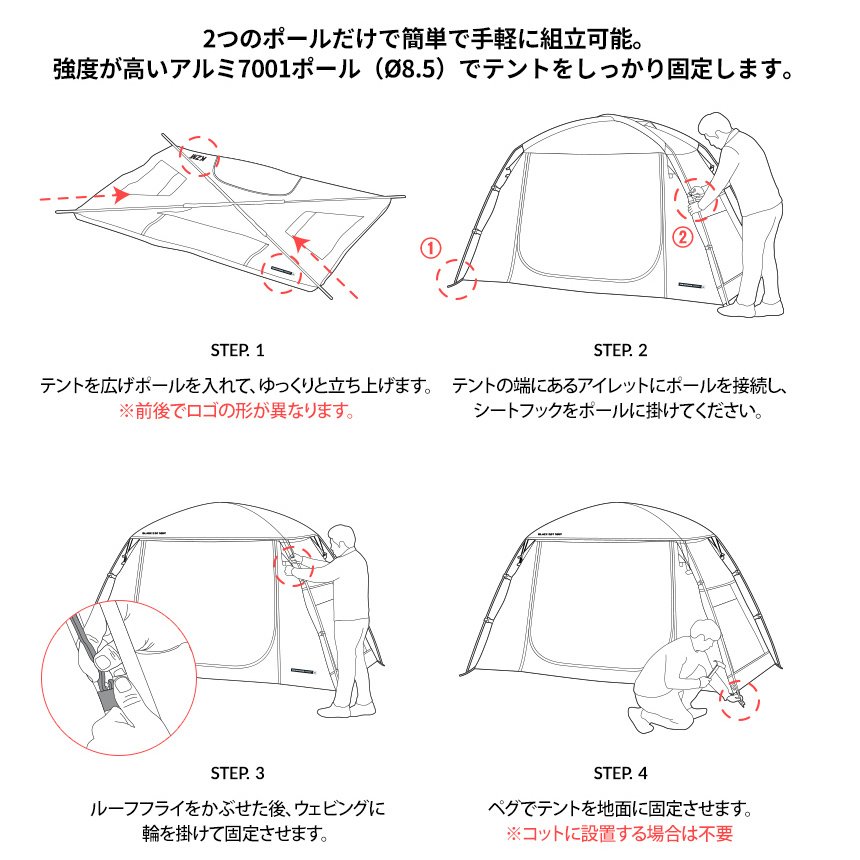 2つのポールだけで簡単で手軽に組立可能。
強度が高いアルミ7001ポール（Ø8.5）でテントをしっかり固定します。

①

②

STEP. 1

テントを広げポールを入れて、ゆっくりと立ち上げます。
※前後でロゴの形が異なります。

STEP. 2

テントの端にあるアイレットにポールを接続し、シートフックをポールに掛けてください。

STEP. 3

ルーフフライをかぶせた後、ウェビングに輪を掛けて固定させます。

STEP. 4

ペグでテントを地面に固定させます。
※コットに設置する場合は不要