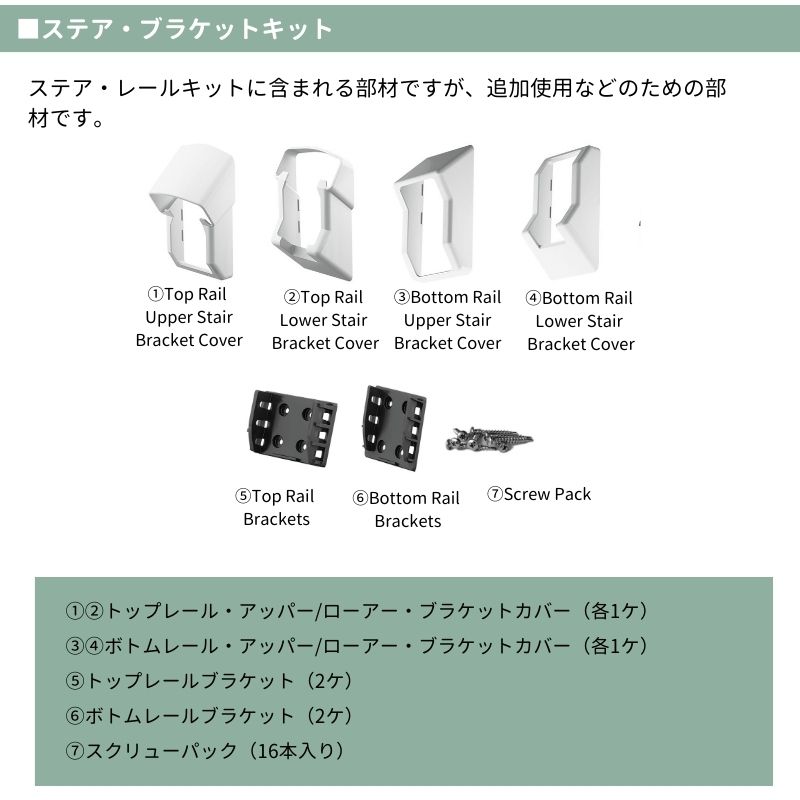 ■ステア・ブラケットキット

ステア・レールキットに含まれる部材ですが、追加使用などのための部材です。

①Top Rail Upper Stair Bracket Cover

②Top Rail Lower Stair Bracket Cover

③Bottom Rail Upper Stair Bracket Cover

④Bottom Rail Lower Stair Bracket Cover

⑤Top Rail Brackets

⑥Bottom Rail Brackets

⑦Screw Pack

①②トップレール・アッパー/ローアー・ブラケットカバー（各1ケ）
③④ボトムレール・アッパー/ローアー・ブラケットカバー（各1ケ）
⑤トップレールブラケット（2ケ）
⑥ボトムレールブラケット（2ケ）
⑦スクリューパック（16本入り）