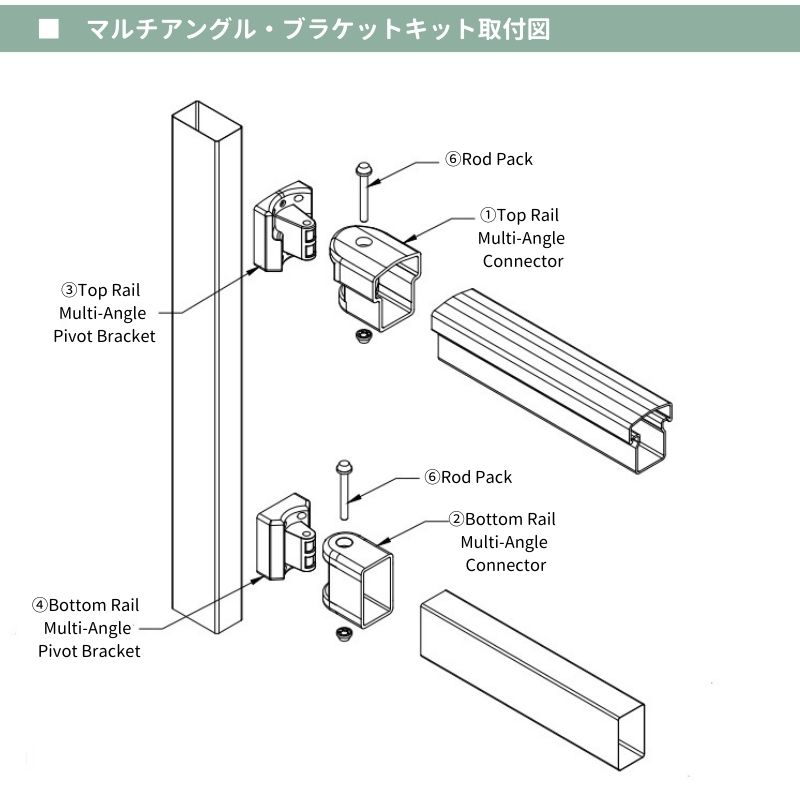 ■ マルチアングル・ブラケットキット取付図

⑥Rod Pack

①Top Rail Multi-Angle Connector

③Top Rail Multi-Angle Pivot Bracket

⑥Rod Pack

②Bottom Rail Multi-Angle Connector

④Bottom Rail Multi-Angle Pivot Bracket