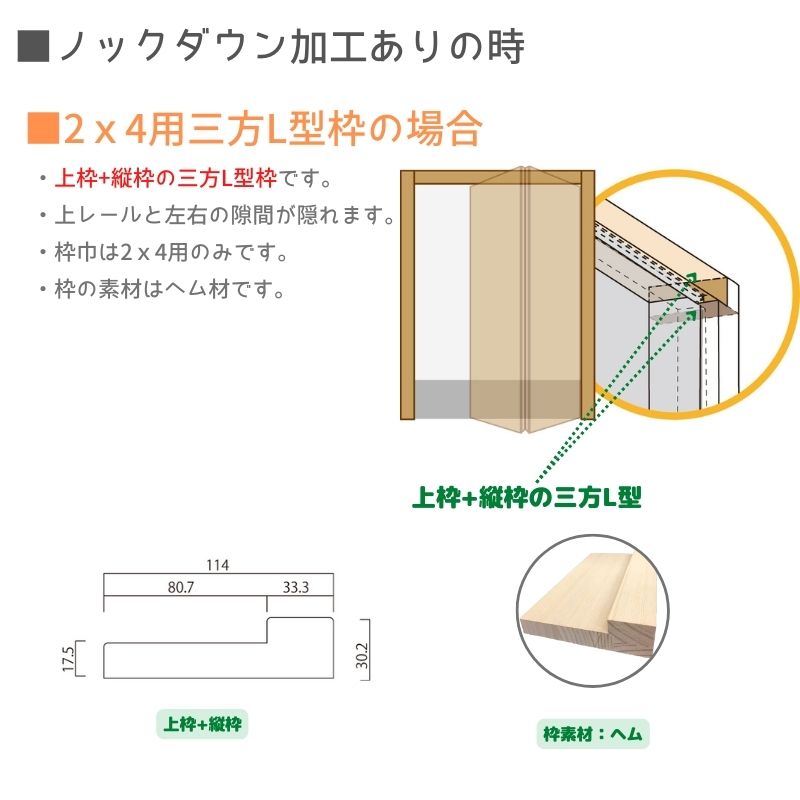 ■ノックダウン加工ありの時

■2ｘ4用三方L型枠の場合

・上枠+縦枠の三方L型枠です。
・上レールと左右の隙間が隠れます。
・枠巾は2ｘ4用のみです。
・枠の素材はヘム材です。

上枠+縦枠の三方L型

114
80.7
33.3
17.5
30.2

上枠+縦枠

枠素材：ヘム