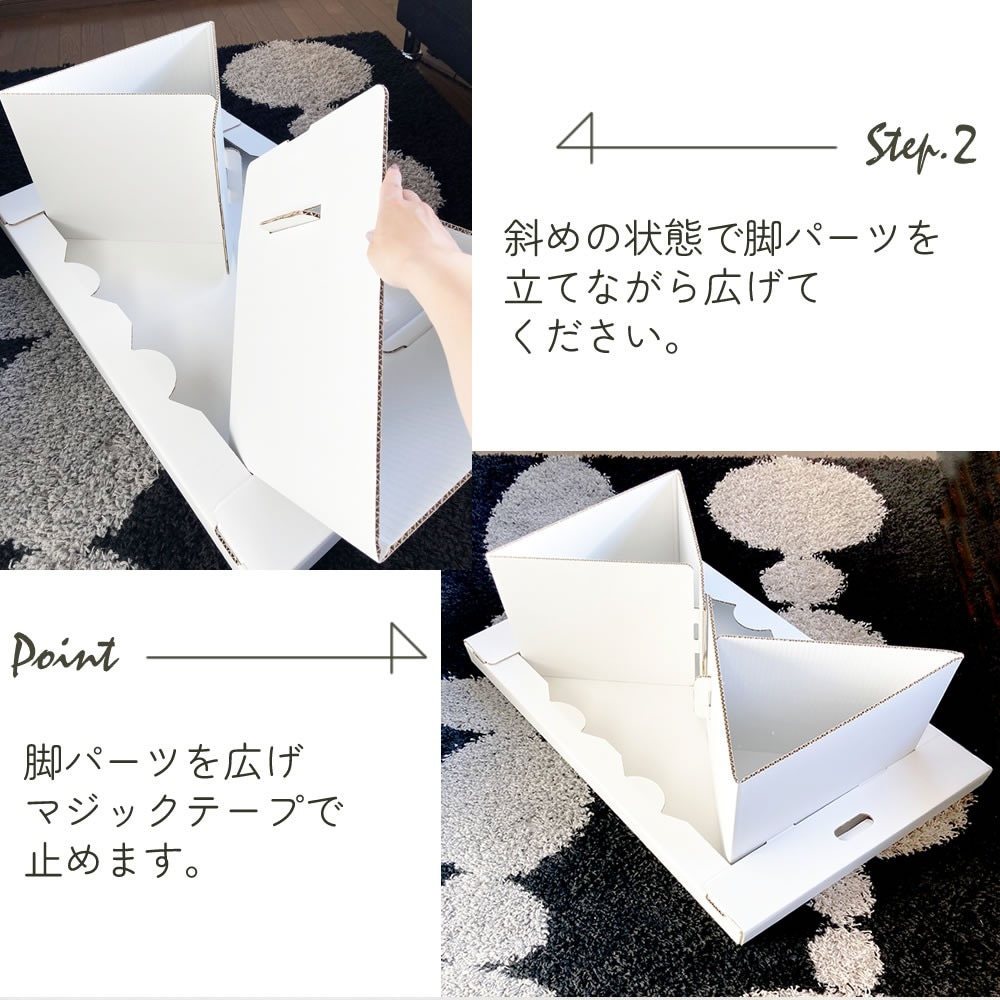 Step.2

斜めの状態で脚パーツを立てながら広げてください。

Point

脚パーツを広げマジックテープで止めます。