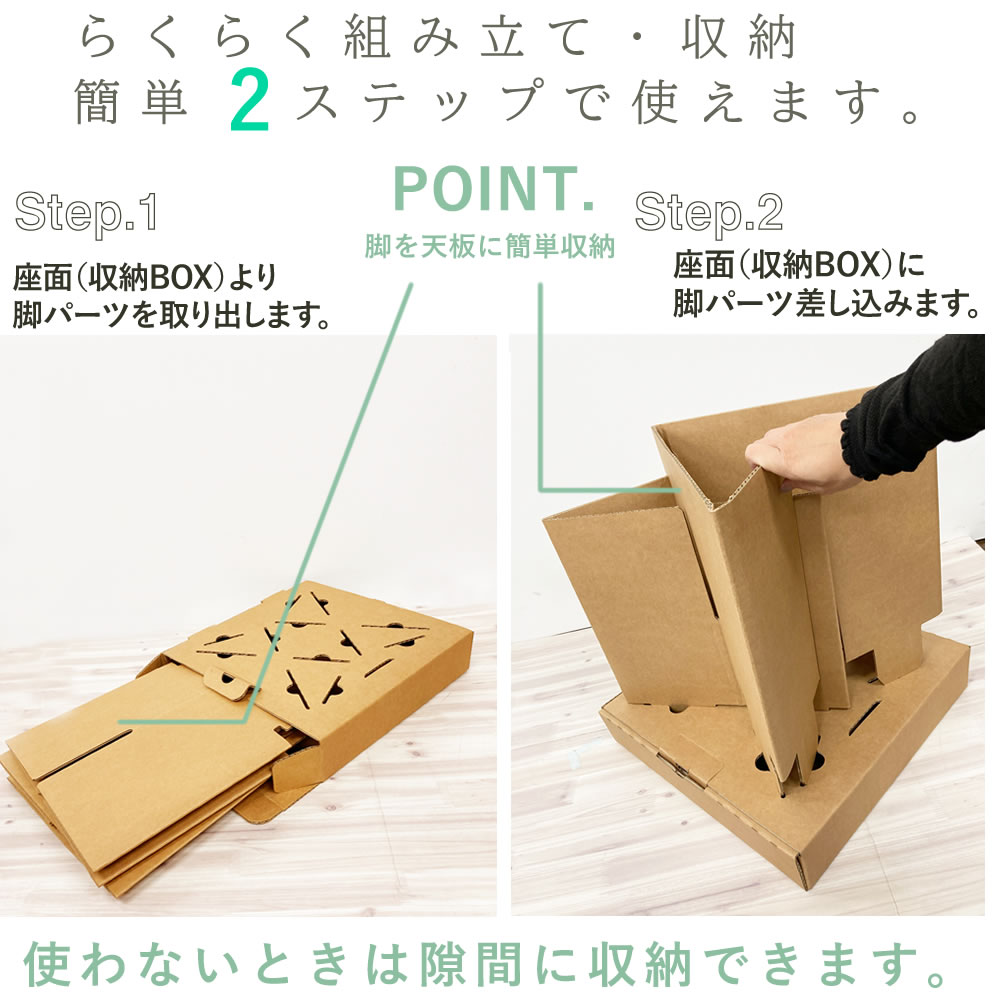 らくらく組み立て・収納
簡単 2 ステップで使えます。

Step.1
座面（収納BOX）より
脚パーツを取り出します。

POINT.
脚を天板に簡単収納

Step.2
座面（収納BOX）に
脚パーツ差し込みます。

使わないときは隙間に収納できます。