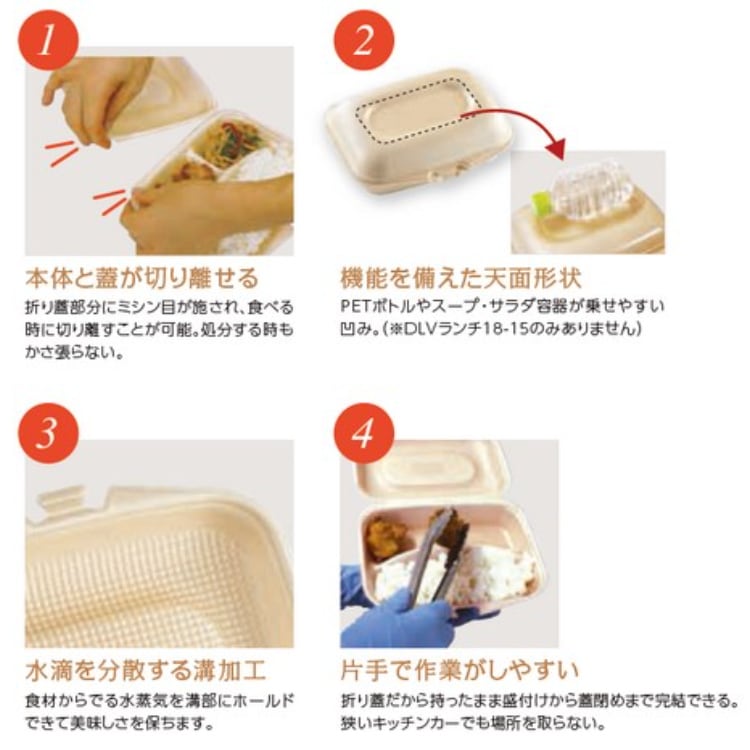 1

本体と蓋が切り離せる

折り蓋部分にミシン目が施され、食べる時に切り離すことが可能。処分する時もかさ張らない。

2

機能を備えた天面形状

PETボトルやスープ・サラダ容器が乗せやすい凹み。(※DLVランチ18-15のみありません)

3

水滴を分散する溝加工

食材からでる水蒸気を溝部にホールドできて美味しさを保ちます。

4

片手で作業がしやすい

折り蓋だから持ったまま盛付けから蓋閉めまで完結できる。狭いキッチンカーでも場所を取らない。