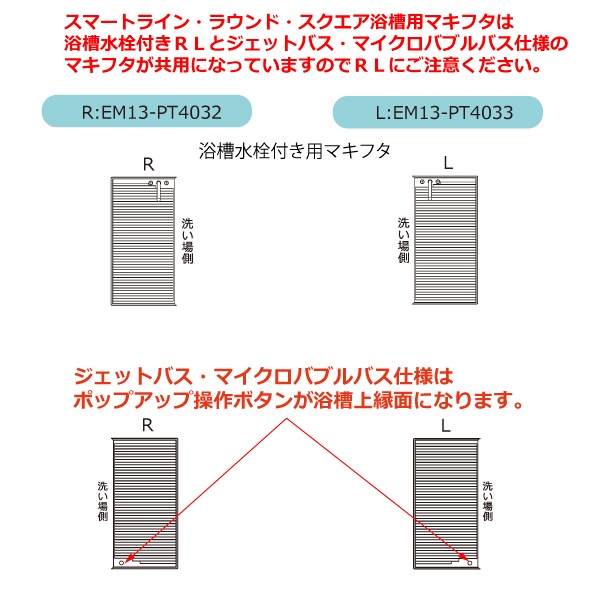 スマートライン・ラウンド・スクエア浴槽用マキフタは
浴槽水栓付きＲＬとジェットバス・マイクロバブルバス仕様の
マキフタが共用になっていますのでＲＬにご注意ください。

R:EM13-PT4032

L:EM13-PT4033

浴槽水栓付き用マキフタ

R

洗い場側

L

洗い場側

ジェットバス・マイクロバブルバス仕様は
ポップアップ操作ボタンが浴槽上縁面になります。

R

洗い場側

L

洗い場側