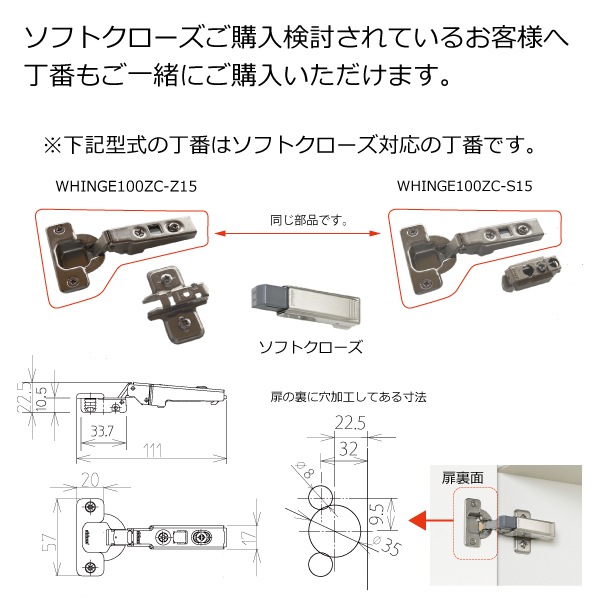 ソフトクローズご購入検討されているお客様へ
丁番もご一緒にご購入いただけます。

※下記型式の丁番はソフトクローズ対応の丁番です。

WHINGE100ZC-Z15

WHINGE100ZC-S15

同じ部品です。

ソフトクローズ

22.5
10.5
33.7
111

20
57
17

扉の裏に穴加工してある寸法

22.5
32
$\phi 8$
9.5
$\phi 35$

扉裏面