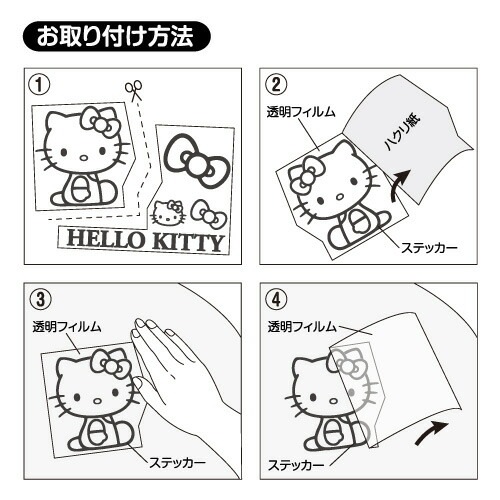 お取り付け方法

①

HELLO KITTY

②

透明フィルム

ハクリ紙

ステッカー

③

透明フィルム

ステッカー

④

透明フィルム

ステッカー