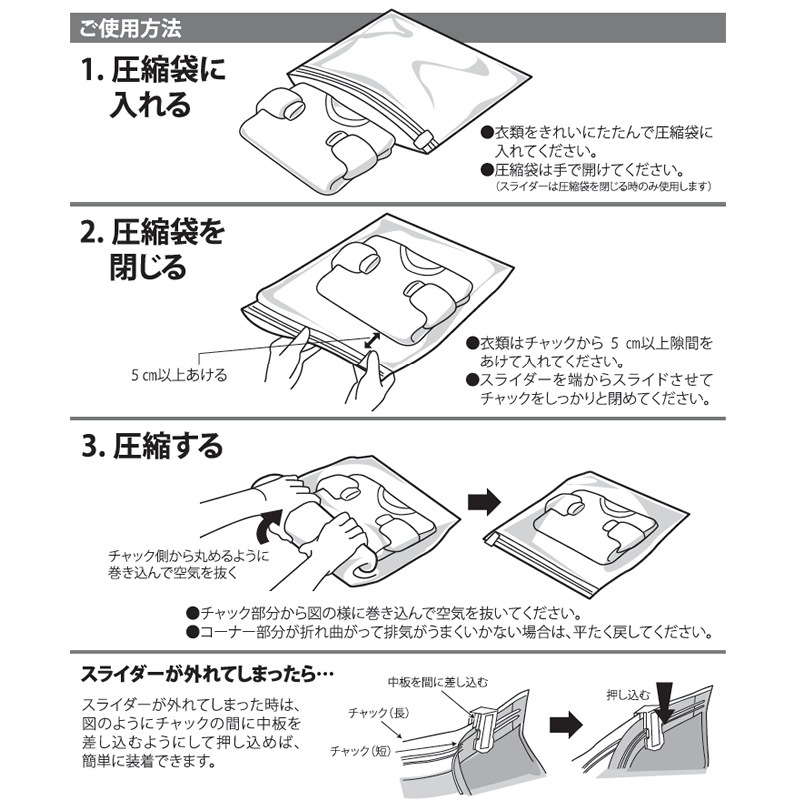 ご使用方法

1. 圧縮袋に入れる

●衣類をきれいにたたんで圧縮袋に入れてください。
●圧縮袋は手で開けてください。
（スライダーは圧縮袋を閉じる時のみ使用します）

2. 圧縮袋を閉じる

5 cm以上あける

●衣類はチャックから 5 cm以上隙間をあけて入れてください。
●スライダーを端からスライドさせてチャックをしっかりと閉めてください。

3. 圧縮する

チャック側から丸めるように巻き込んで空気を抜く

●チャック部分から図の様に巻き込んで空気を抜いてください。
●コーナー部分が折れ曲がって排気がうまくいかない場合は、平たく戻してください。

スライダーが外れてしまったら…

スライダーが外れてしまった時は、図のようにチャックの間に中板を差し込むようにして押し込めば、簡単に装着できます。

中板を間に差し込む

チャック（長）

チャック（短）

押し込む